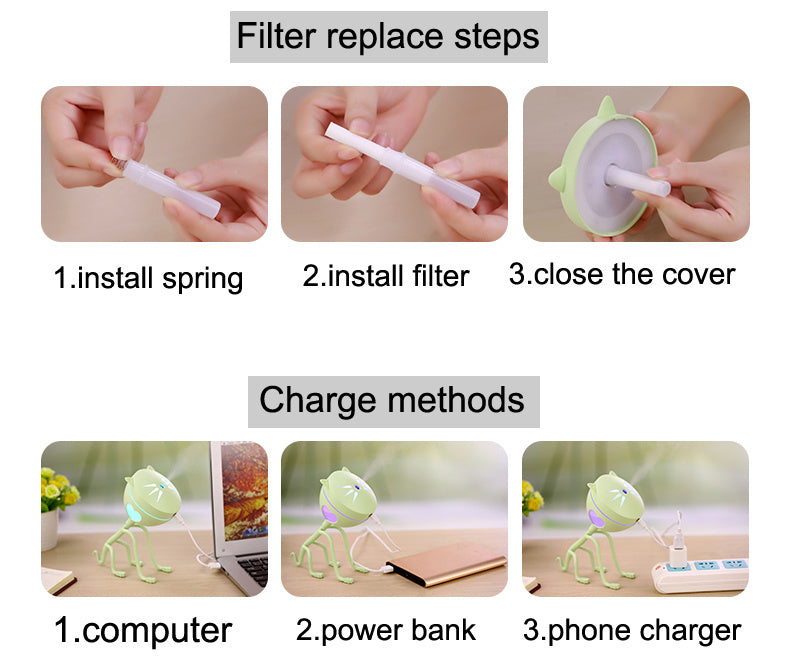 Filter replace steps

1.install spring

2.install filter

3.close the cover

Charge methods

1.computer

2.power bank

3.phone charger